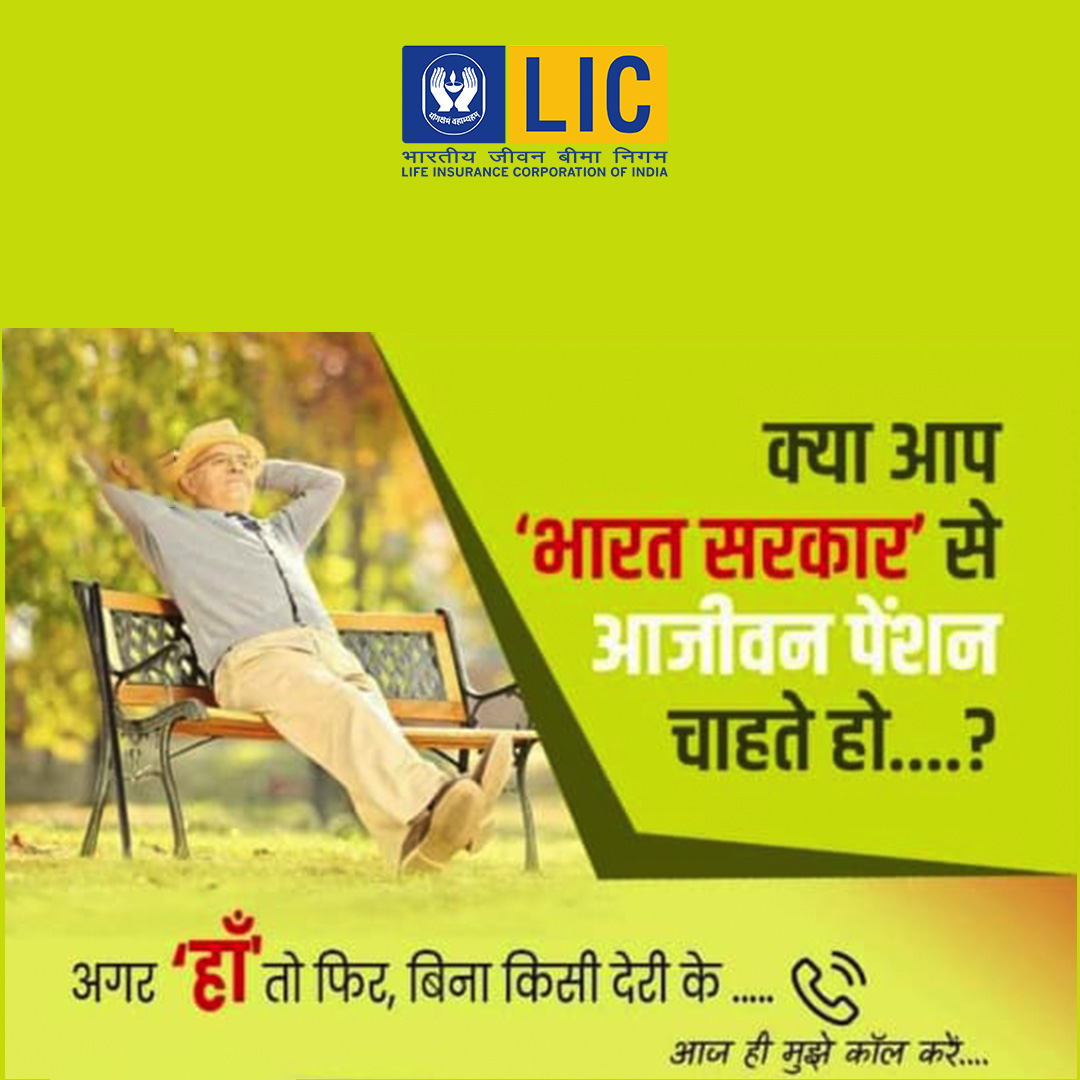 योगक्षेमं वहाम्यहम्
LIC
भारतीय जीवन बीमा निगम
LIFE INSURANCE CORPORATION OF INDIA

क्या आप 'भारत सरकार' से आजीवन पेंशन चाहते हो....?

अगर 'हाँ' तो फिर, बिना किसी देरी के .....

आज ही मुझे कॉल करें....